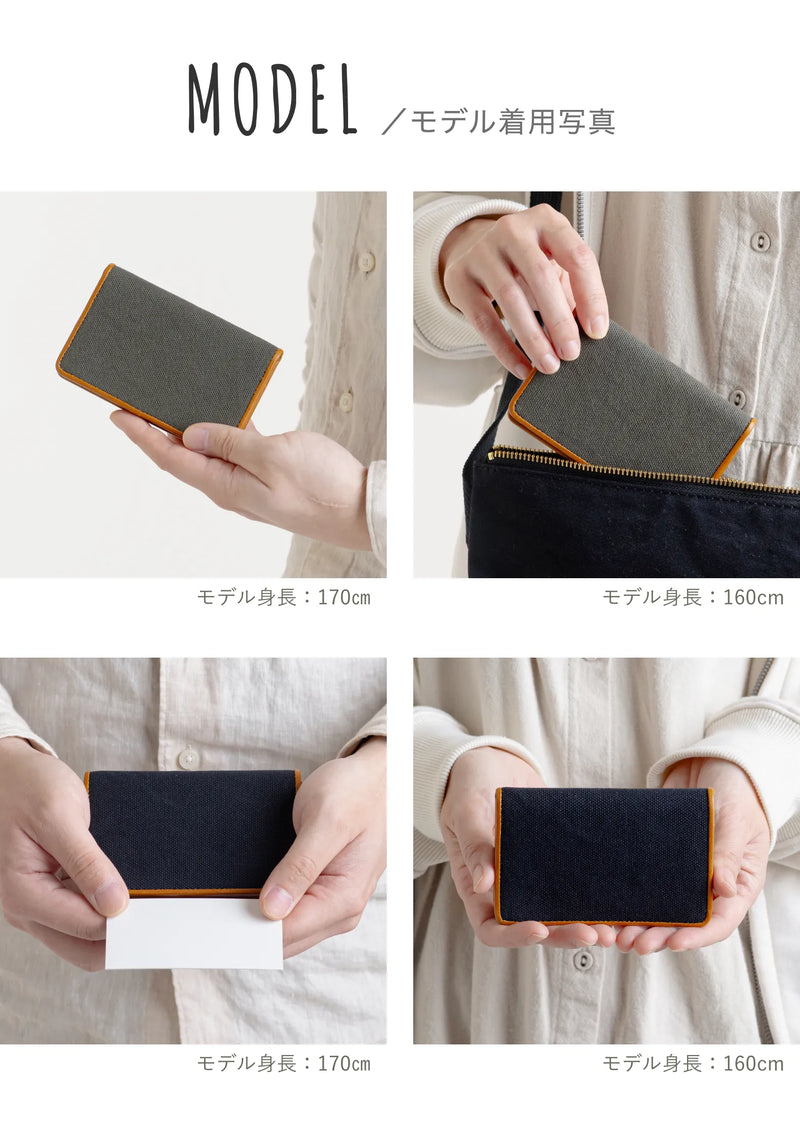 MODEL ／モデル着用写真

モデル身長：170cm

モデル身長：160cm

モデル身長：170cm

モデル身長：160cm